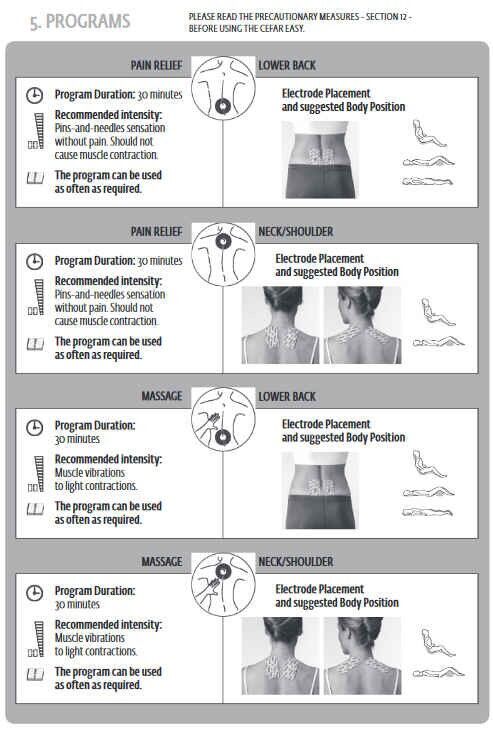 5. PROGRAMS

PLEASE READ THE PRECAUTIONARY MEASURES – SECTION 12 – BEFORE USING THE CEFAR EASY.

PAIN RELIEF LOWER BACK

Program Duration: 30 minutes

Recommended intensity: Pins-and-needles sensation without pain. Should not cause muscle contraction.

The program can be used as often as required.

Electrode Placement and suggested Body Position

PAIN RELIEF NECK/SHOULDER

Program Duration: 30 minutes

Recommended intensity: Pins-and-needles sensation without pain. Should not cause muscle contraction.

The program can be used as often as required.

Electrode Placement and suggested Body Position

MASSAGE LOWER BACK

Program Duration: 30 minutes

Recommended intensity: Muscle vibrations to light contractions.

The program can be used as often as required.

Electrode Placement and suggested Body Position

MASSAGE NECK/SHOULDER

Program Duration: 30 minutes

Recommended intensity: Muscle vibrations to light contractions.

The program can be used as often as required.

Electrode Placement and suggested Body Position